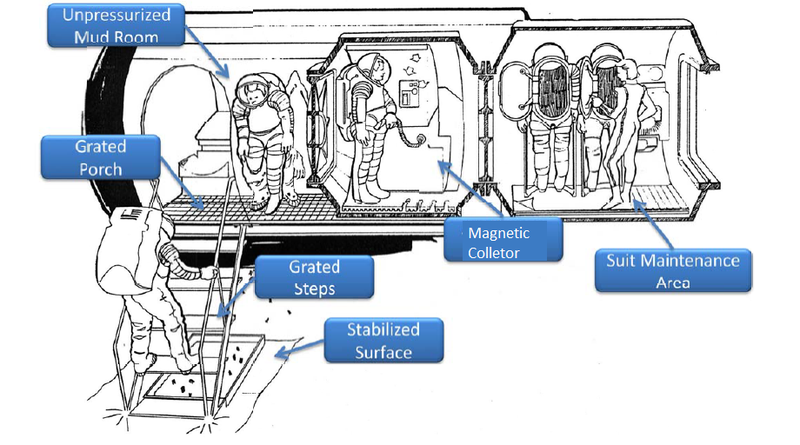 Unpressurized Mud Room

Grated Porch

Magnetic Colletor

Suit Maintenance Area

Grated Steps

Stabilized Surface