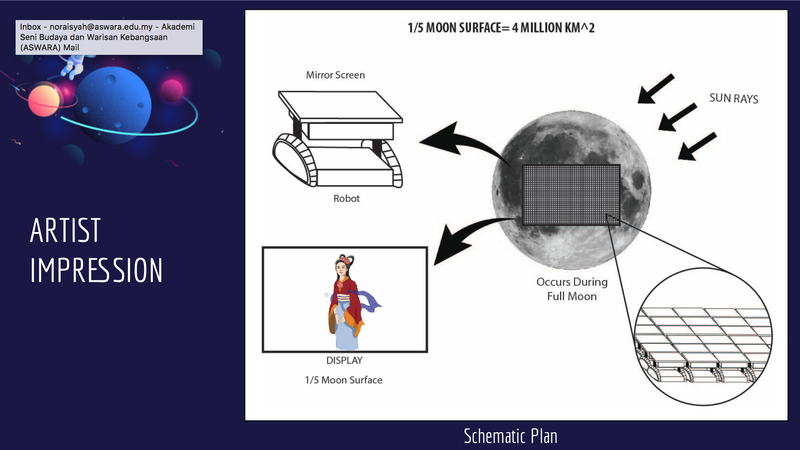 Inbox - noraisyah@aswara.edu.my - Akademi Seni Budaya dan Warisan Kebangsaan (ASWARA) Mail

ARTIST IMPRESSION

1/5 MOON SURFACE= 4 MILLION KM^2

Mirror Screen

Robot

SUN RAYS

Occurs During Full Moon

DISPLAY

1/5 Moon Surface

Schematic Plan