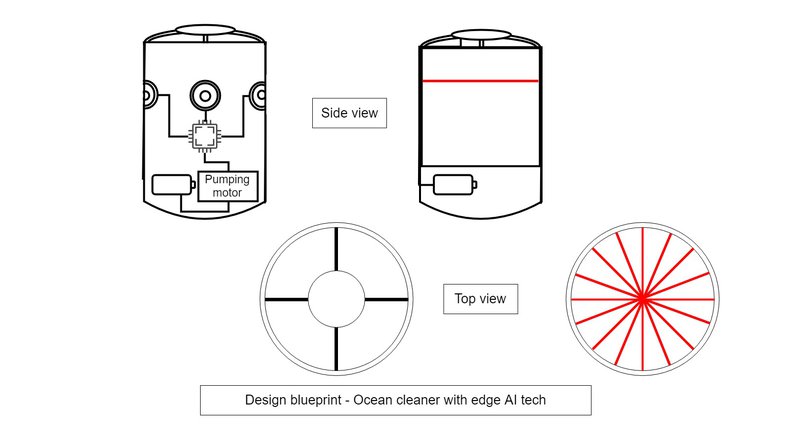 Pumping motor

Side view

Top view

Design blueprint - Ocean cleaner with edge AI tech